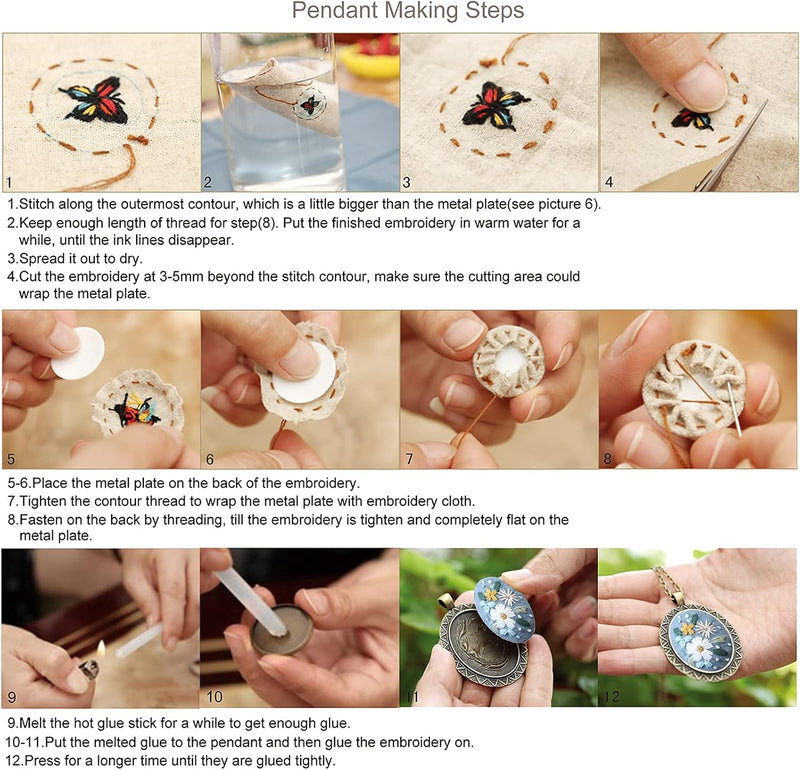 Pendant Making Steps

1 2 3 4

1.Stitch along the outermost contour, which is a little bigger than the metal plate(see picture 6).
2.Keep enough length of thread for step(8). Put the finished embroidery in warm water for a while, until the ink lines disappear.
3.Spread it out to dry.
4.Cut the embroidery at 3-5mm beyond the stitch contour, make sure the cutting area could wrap the metal plate.

5 6 7 8

5-6.Place the metal plate on the back of the embroidery.
7.Tighten the contour thread to wrap the metal plate with embroidery cloth.
8.Fasten on the back by threading, till the embroidery is tighten and completely flat on the metal plate.

9 10 11 12

9.Melt the hot glue stick for a while to get enough glue.
10-11.Put the melted glue to the pendant and then glue the embroidery on.
12.Press for a longer time until they are glued tightly.